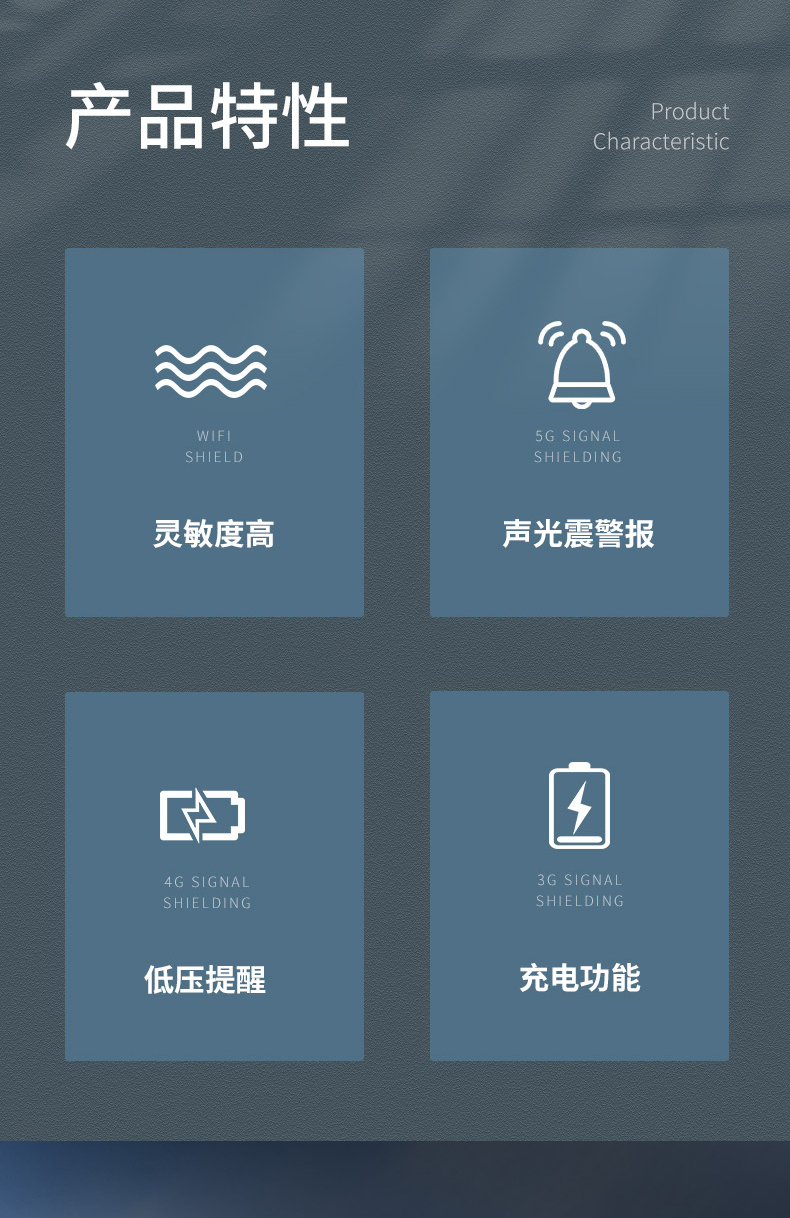 产品特性

Product
Characteristic

WIFI
SHIELD

灵敏度高

5G SIGNAL
SHIELDING

声光震警报

4G SIGNAL
SHIELDING

低压提醒

3G SIGNAL
SHIELDING

充电功能